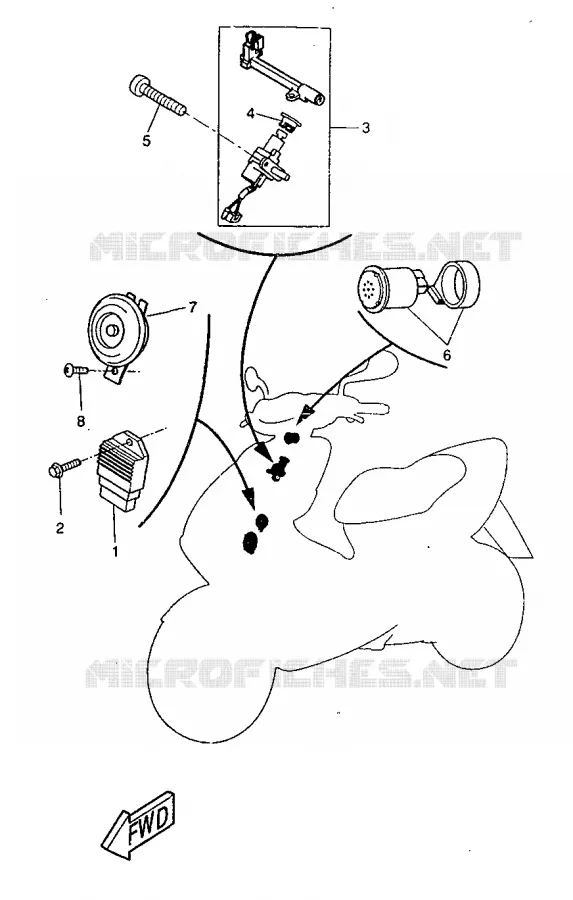 5
4
3
MICROFICHES.NET
7
6
8
2
1
MICROFICHES.NET
FWD